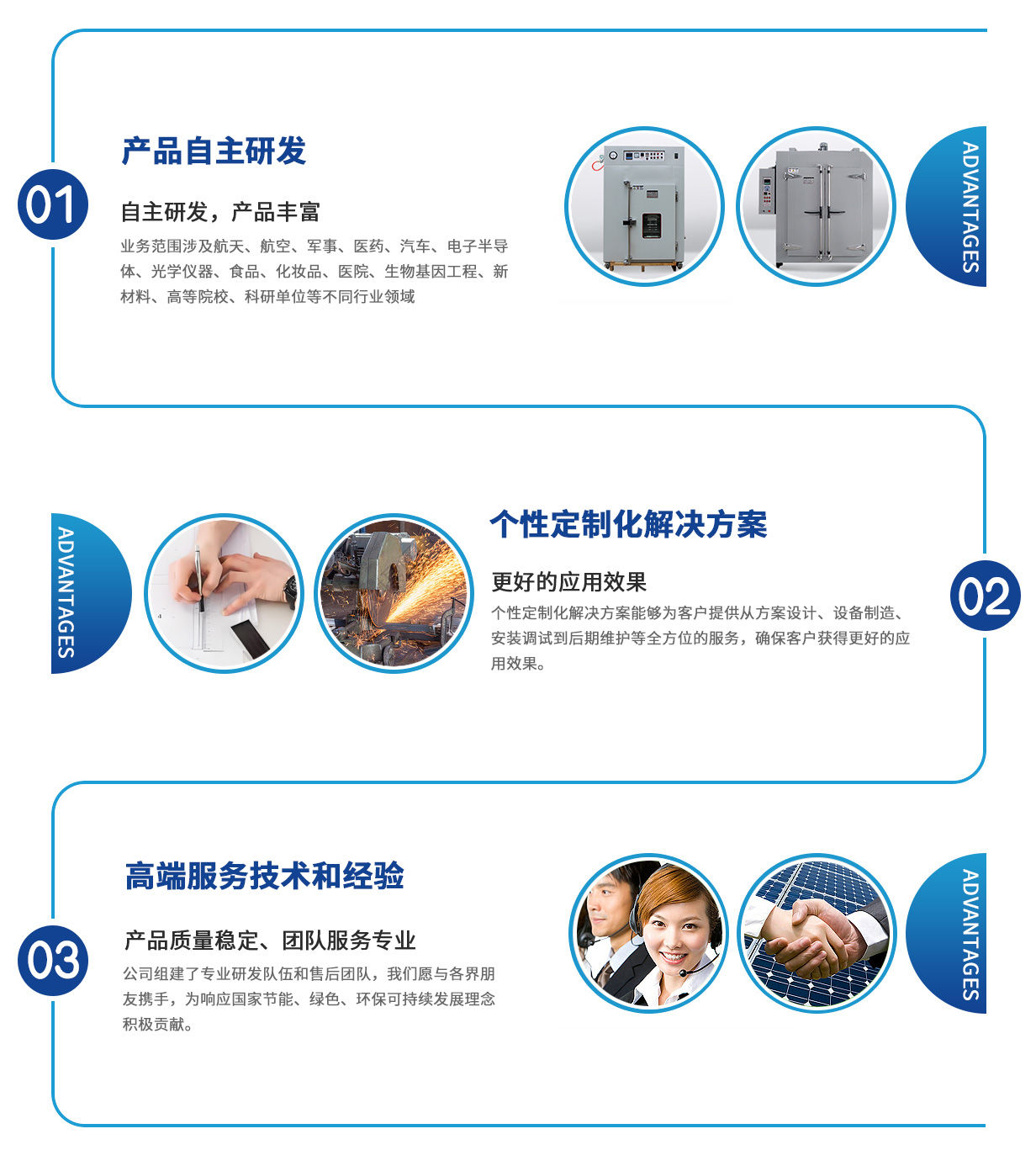 01

产品自主研发

自主研发，产品丰富

业务范围涉及航天、航空、军事、医药、汽车、电子半导体、光学仪器、食品、化妆品、医院、生物基因工程、新材料、高等院校、科研单位等不同行业领域

ADVANTAGES

ADVANTAGES

个性定制化解决方案

更好的应用效果

个性定制化解决方案能够为客户提供从方案设计、设备制造、安装调试到后期维护等全方位的服务，确保客户获得更好的应用效果。

02

03

高端服务技术和经验

产品质量稳定、团队服务专业

公司组建了专业研发队伍和售后团队，我们愿与各界朋友携手，为响应国家节能、绿色、环保可持续发展理念积极贡献。

ADVANTAGES